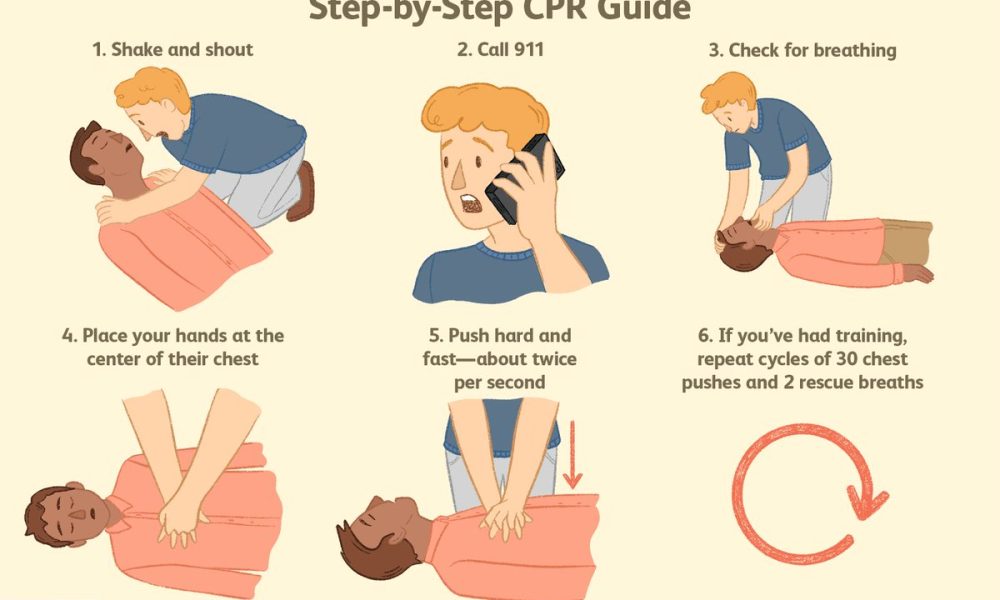 Step-by-Step CPR Guide

1. Shake and shout

2. Call 911

3. Check for breathing

4. Place your hands at the center of their chest

5. Push hard and fast—about twice per second

6. If you've had training, repeat cycles of 30 chest pushes and 2 rescue breaths