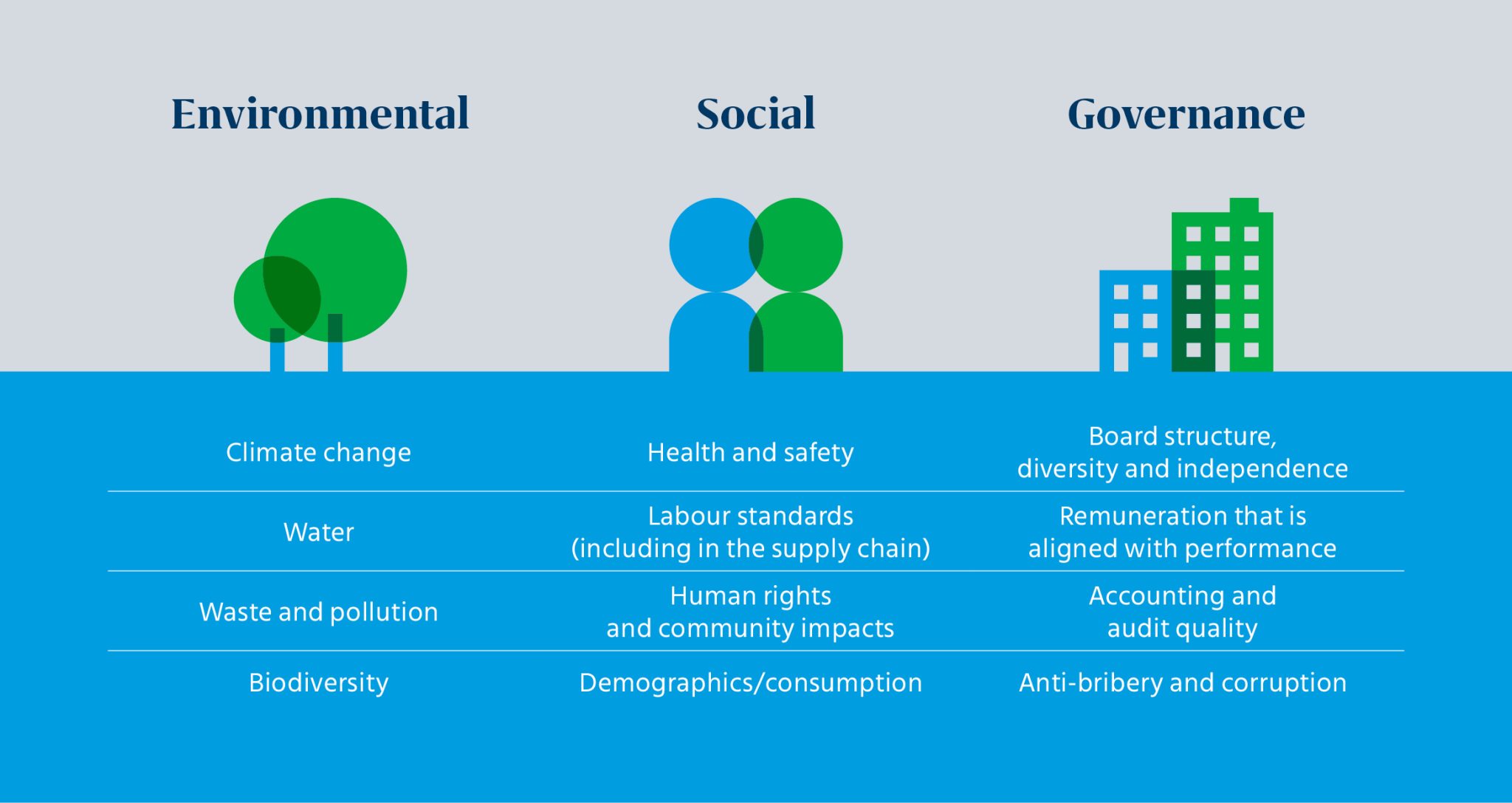 | Environmental | Social | Governance |
|---|---|---|
| Climate change | Health and safety | Board structure, diversity and independence |
| Water | Labour standards (including in the supply chain) | Remuneration that is aligned with performance |
| Waste and pollution | Human rights and community impacts | Accounting and audit quality |
| Biodiversity | Demographics/consumption | Anti-bribery and corruption |