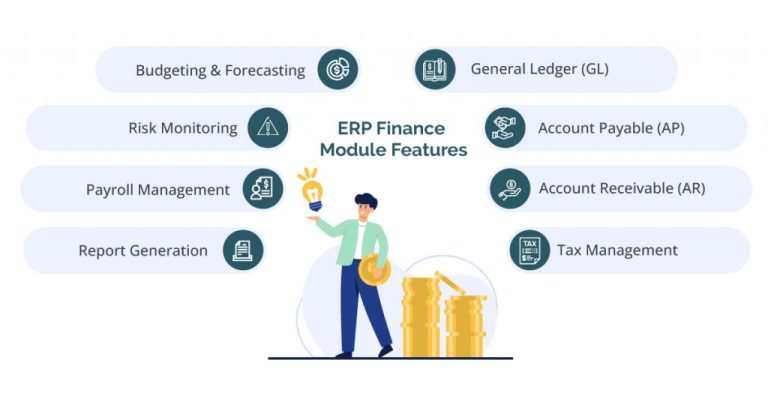 ERP Finance Module Features

Budgeting & Forecasting

Risk Monitoring

Payroll Management

Report Generation

General Ledger (GL)

Account Payable (AP)

Account Receivable (AR)

TAX

Tax Management